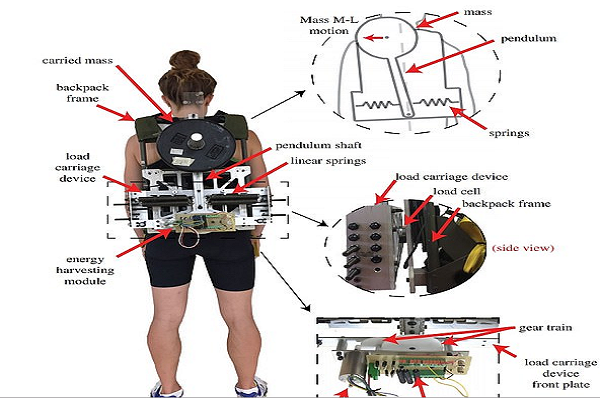 carried mass

backpack frame

load carriage device

energy harvesting module

pendulum shaft

linear springs

Mass M-L motion

mass

pendulum

springs

load carriage device

load cell

backpack frame

(side view)

gear train

load carriage device front plate